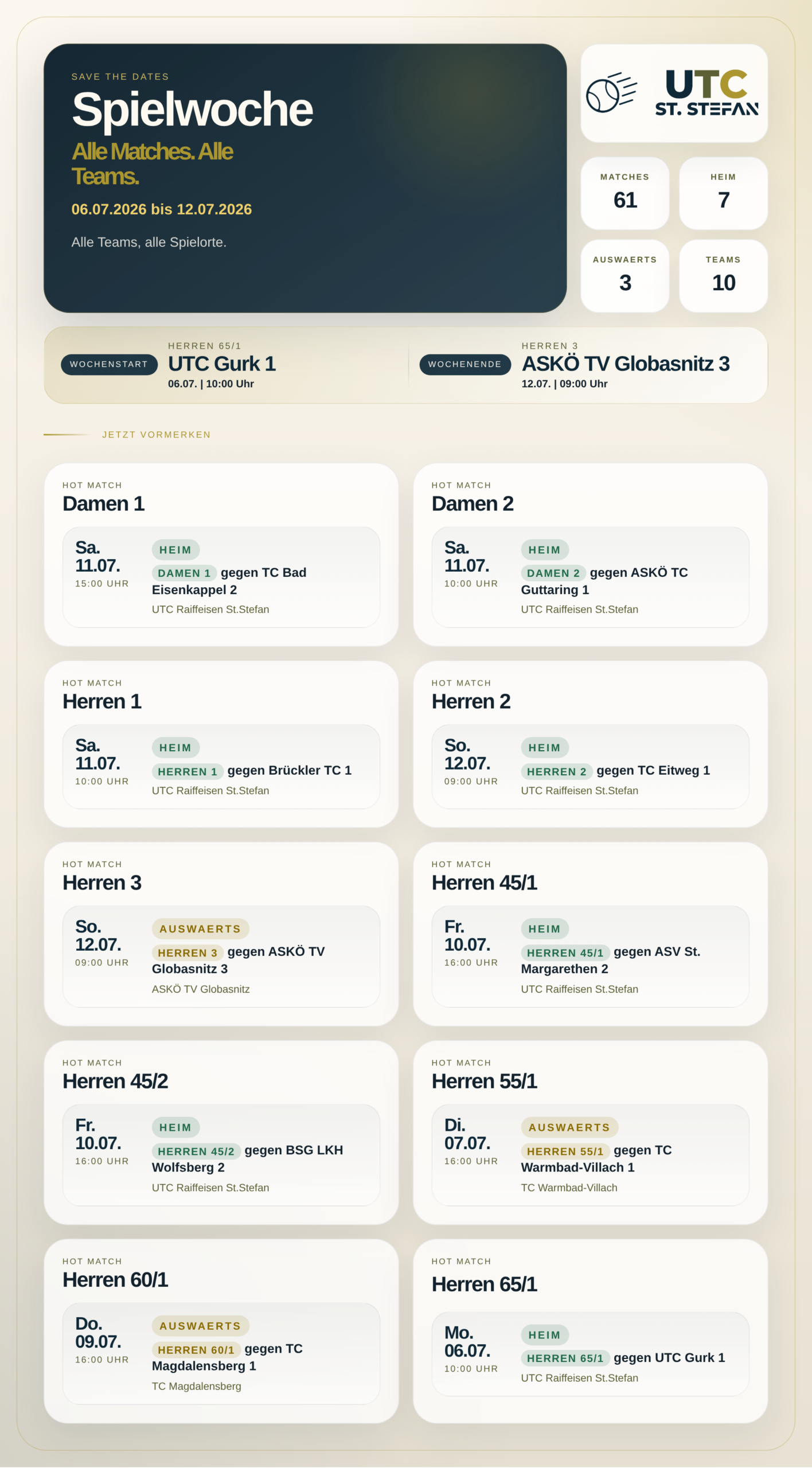 SAVE THE DATES

Spielwoche

Alle Matches. Alle Teams.

06.07.2026 bis 12.07.2026

Alle Teams, alle Spielorte.

UTC
ST. STEFAN

MATCHES
61

HEIM
7

AUSWAERTS
3

TEAMS
10

WOCHENSTART
HERREN 65/1
UTC Gurk 1
06.07. | 10:00 Uhr

WOCHENENDE
HERREN 3
ASKÖ TV Globasnitz 3
12.07. | 09:00 Uhr

JETZT VORMERKEN

HOT MATCH
Damen 1
Sa.
11.07.
15:00 UHR
HEIM
DAMEN 1 gegen TC Bad Eisenkappel 2
UTC Raiffeisen St.Stefan

HOT MATCH
Damen 2
Sa.
11.07.
10:00 UHR
HEIM
DAMEN 2 gegen ASKÖ TC Guttaring 1
UTC Raiffeisen St.Stefan

HOT MATCH
Herren 1
Sa.
11.07.
10:00 UHR
HEIM
HERREN 1 gegen Brückler TC 1
UTC Raiffeisen St.Stefan

HOT MATCH
Herren 2
So.
12.07.
09:00 UHR
HEIM
HERREN 2 gegen TC Eitweg 1
UTC Raiffeisen St.Stefan

HOT MATCH
Herren 3
So.
12.07.
09:00 UHR
AUSWAERTS
HERREN 3 gegen ASKÖ TV Globasnitz 3
ASKÖ TV Globasnitz

HOT MATCH
Herren 45/1
Fr.
10.07.
16:00 UHR
HEIM
HERREN 45/1 gegen ASV St. Margarethen 2
UTC Raiffeisen St.Stefan

HOT MATCH
Herren 45/2
Fr.
10.07.
16:00 UHR
HEIM
HERREN 45/2 gegen BSG LKH Wolfsberg 2
UTC Raiffeisen St.Stefan

HOT MATCH
Herren 55/1
Di.
07.07.
16:00 UHR
AUSWAERTS
HERREN 55/1 gegen TC Warmbad-Villach 1
TC Warmbad-Villach

HOT MATCH
Herren 60/1
Do.
09.07.
16:00 UHR
AUSWAERTS
HERREN 60/1 gegen TC Magdalensberg 1
TC Magdalensberg

HOT MATCH
Herren 65/1
Mo.
06.07.
10:00 UHR
HEIM
HERREN 65/1 gegen UTC Gurk 1
UTC Raiffeisen St.Stefan