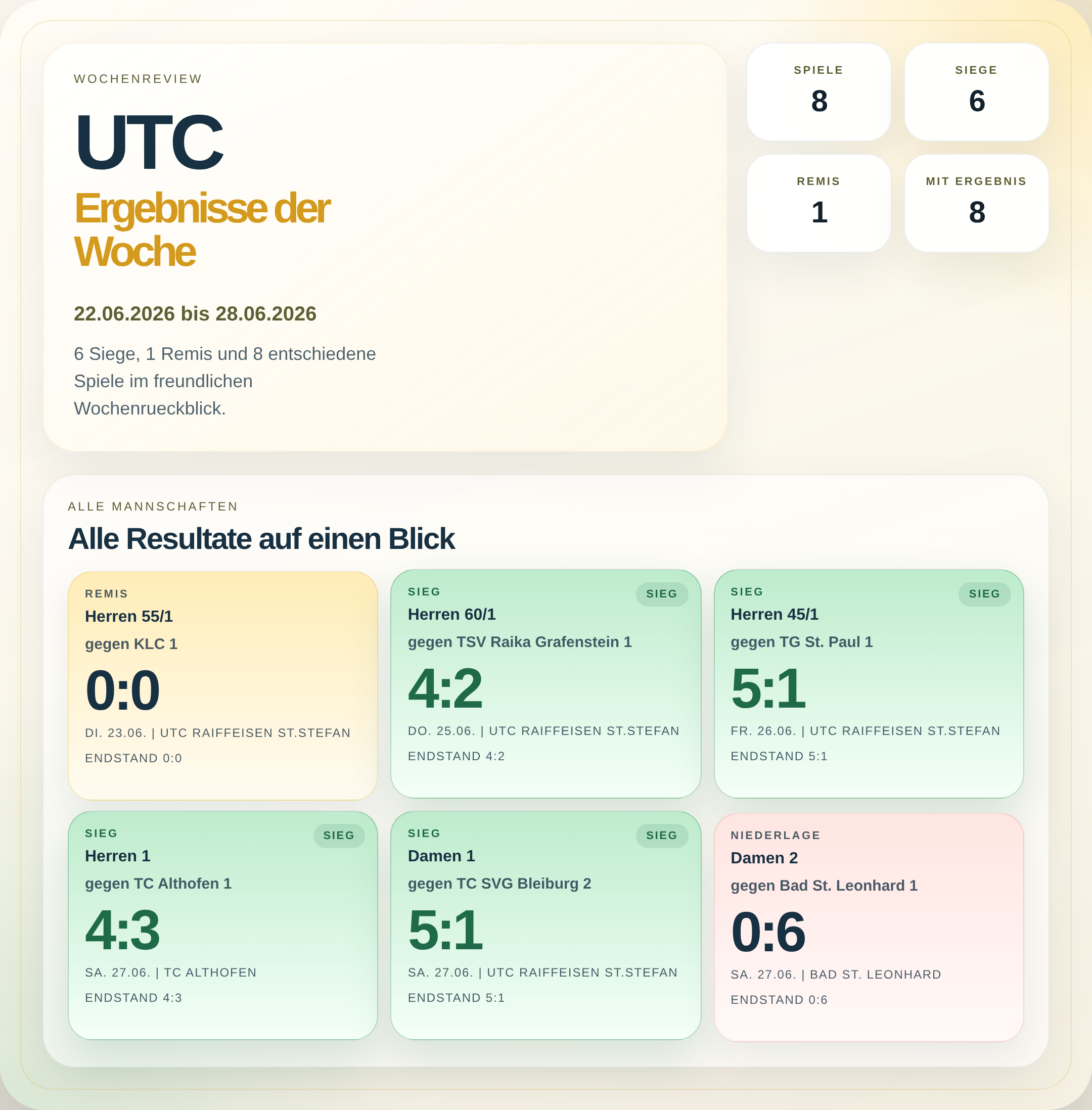 WOCHENREVIEW

UTC

Ergebnisse der Woche

22.06.2026 bis 28.06.2026

6 Siege, 1 Remis und 8 entschiedene Spiele im freundlichen Wochenrueckblick.

SPIELE
8

SIEGE
6

REMIS
1

MIT ERGEBNIS
8

ALLE MANNSCHAFTEN

Alle Resultate auf einen Blick

REMIS
Herren 55/1
gegen KLC 1
0:0
DI. 23.06. | UTC RAIFFEISEN ST.STEFAN
ENDSTAND 0:0

SIEG
SIEG
Herren 60/1
gegen TSV Raika Grafenstein 1
4:2
DO. 25.06. | UTC RAIFFEISEN ST.STEFAN
ENDSTAND 4:2

SIEG
SIEG
Herren 45/1
gegen TG St. Paul 1
5:1
FR. 26.06. | UTC RAIFFEISEN ST.STEFAN
ENDSTAND 5:1

SIEG
SIEG
Herren 1
gegen TC Althofen 1
4:3
SA. 27.06. | TC ALTHOFEN
ENDSTAND 4:3

SIEG
SIEG
Damen 1
gegen TC SVG Bleiburg 2
5:1
SA. 27.06. | UTC RAIFFEISEN ST.STEFAN
ENDSTAND 5:1

NIEDERLAGE
Damen 2
gegen Bad St. Leonhard 1
0:6
SA. 27.06. | BAD ST. LEONHARD
ENDSTAND 0:6