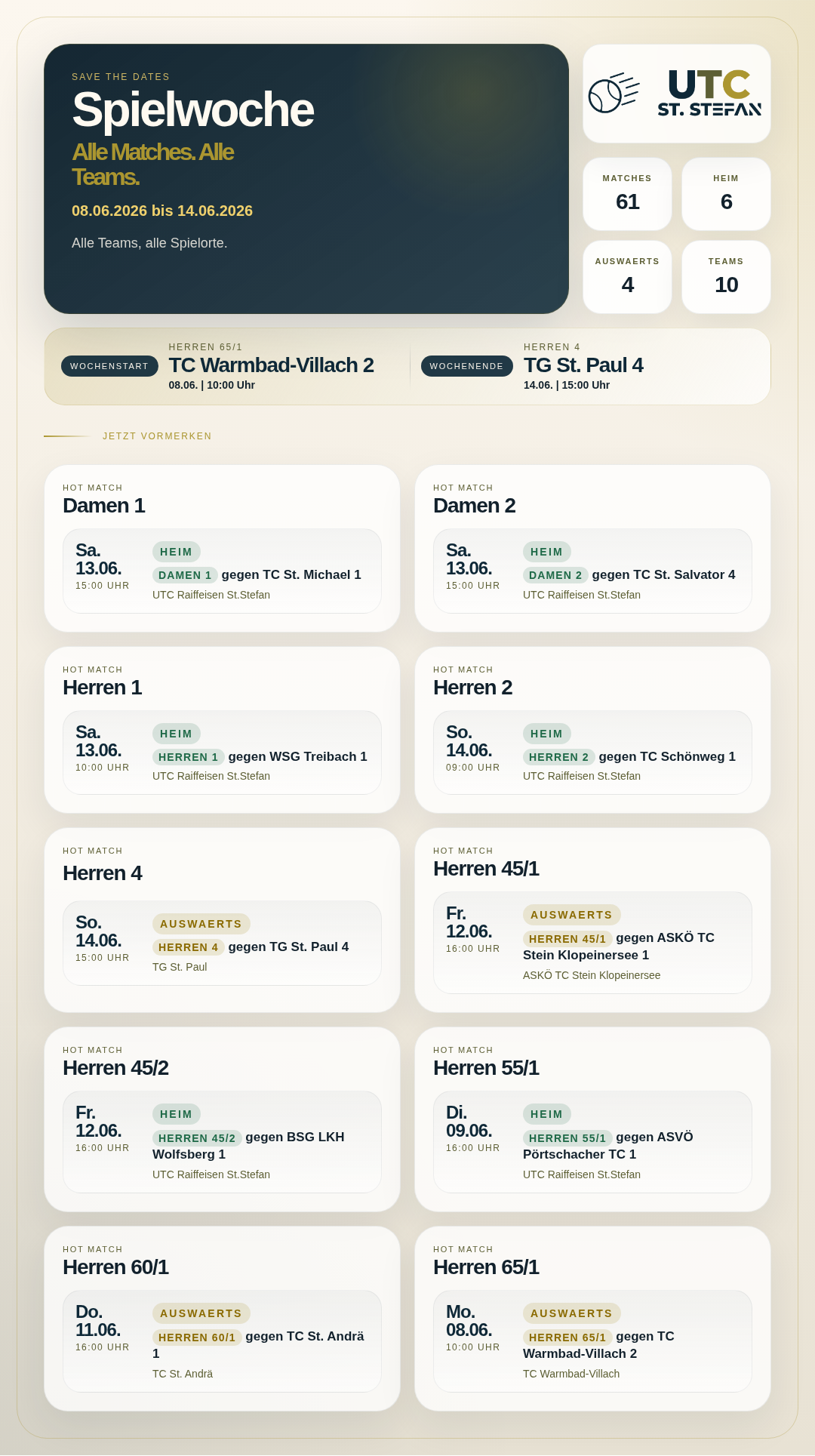 SAVE THE DATES

Spielwoche

Alle Matches. Alle Teams.

08.06.2026 bis 14.06.2026

Alle Teams, alle Spielorte.

UTC
ST. STEFAN

MATCHES
61

HEIM
6

AUSWAERTS
4

TEAMS
10

WOCHENSTART
HERREN 65/1
TC Warmbad-Villach 2
08.06. | 10:00 Uhr

WOCHENENDE
HERREN 4
TG St. Paul 4
14.06. | 15:00 Uhr

JETZT VORMERKEN

HOT MATCH
Damen 1
Sa.
13.06.
15:00 UHR
HEIM
DAMEN 1 gegen TC St. Michael 1
UTC Raiffeisen St.Stefan

HOT MATCH
Damen 2
Sa.
13.06.
15:00 UHR
HEIM
DAMEN 2 gegen TC St. Salvator 4
UTC Raiffeisen St.Stefan

HOT MATCH
Herren 1
Sa.
13.06.
10:00 UHR
HEIM
HERREN 1 gegen WSG Treibach 1
UTC Raiffeisen St.Stefan

HOT MATCH
Herren 2
So.
14.06.
09:00 UHR
HEIM
HERREN 2 gegen TC Schönweg 1
UTC Raiffeisen St.Stefan

HOT MATCH
Herren 4
So.
14.06.
15:00 UHR
AUSWAERTS
HERREN 4 gegen TG St. Paul 4
TG St. Paul

HOT MATCH
Herren 45/1
Fr.
12.06.
16:00 UHR
AUSWAERTS
HERREN 45/1 gegen ASKÖ TC Stein Klopeinersee 1
ASKÖ TC Stein Klopeinersee

HOT MATCH
Herren 45/2
Fr.
12.06.
16:00 UHR
HEIM
HERREN 45/2 gegen BSG LKH Wolfsberg 1
UTC Raiffeisen St.Stefan

HOT MATCH
Herren 55/1
Di.
09.06.
16:00 UHR
HEIM
HERREN 55/1 gegen ASVÖ Pörtschacher TC 1
UTC Raiffeisen St.Stefan

HOT MATCH
Herren 60/1
Do.
11.06.
16:00 UHR
AUSWAERTS
HERREN 60/1 gegen TC St. Andrä 1
TC St. Andrä

HOT MATCH
Herren 65/1
Mo.
08.06.
10:00 UHR
AUSWAERTS
HERREN 65/1 gegen TC Warmbad-Villach 2
TC Warmbad-Villach